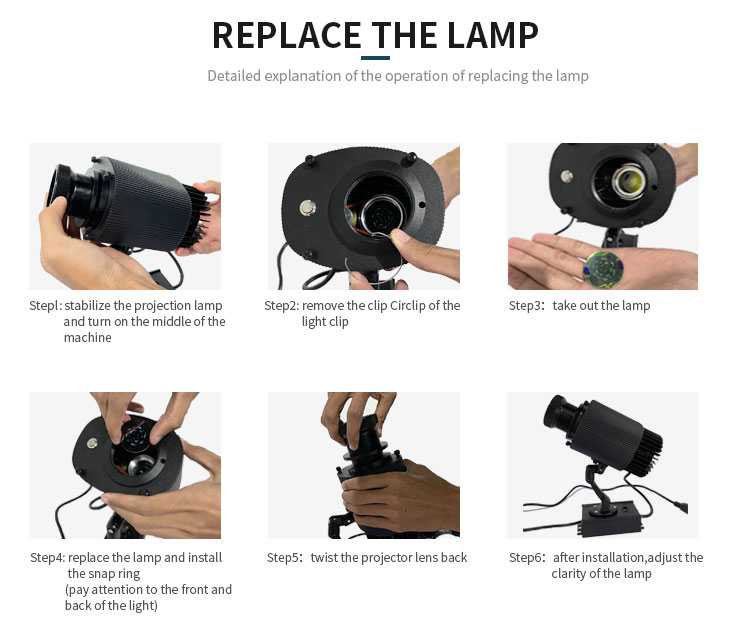 REPLACE THE LAMP

Detailed explanation of the operation of replacing the lamp

Stepl: stabilize the projection lamp and turn on the middle of the machine

Step2: remove the clip Circlip of the light clip

Step3: take out the lamp

Step4: replace the lamp and install the snap ring (pay attention to the front and back of the light)

Step5: twist the projector lens back

Step6: after installation,adjust the clarity of the lamp