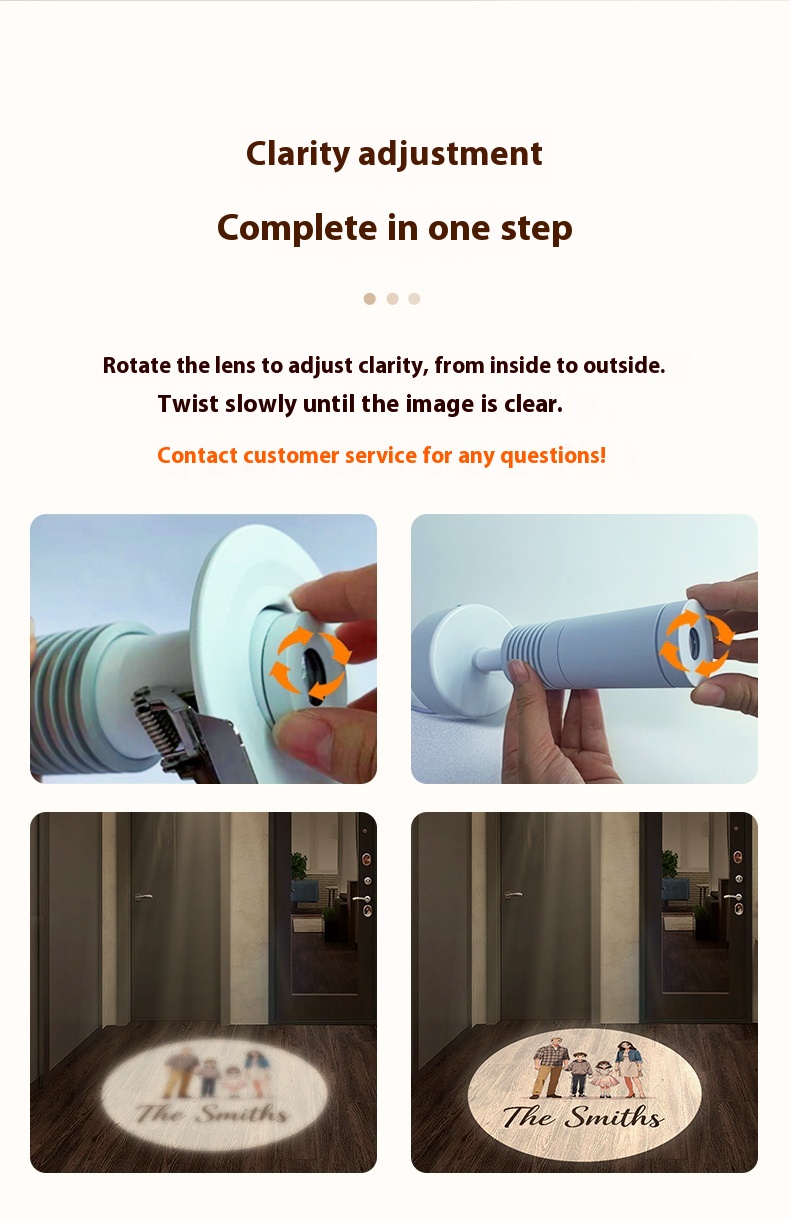 Clarity adjustment

Complete in one step

Rotate the lens to adjust clarity, from inside to outside.
Twist slowly until the image is clear.

Contact customer service for any questions!

The Smiths

The Smiths