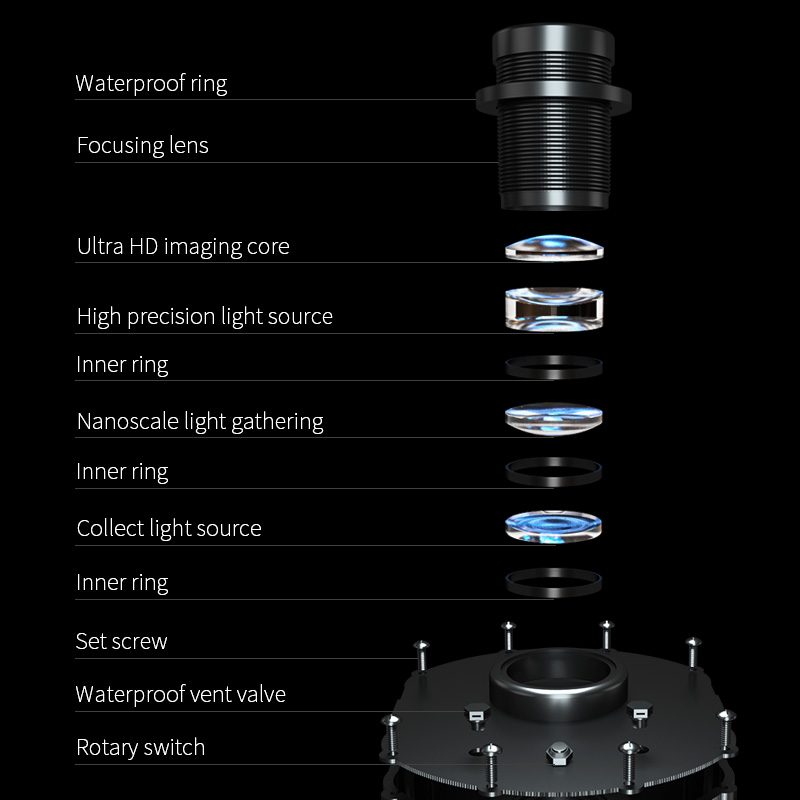 Waterproof ring

Focusing lens

Ultra HD imaging core

High precision light source

Inner ring

Nanoscale light gathering

Inner ring

Collect light source

Inner ring

Set screw

Waterproof vent valve

Rotary switch