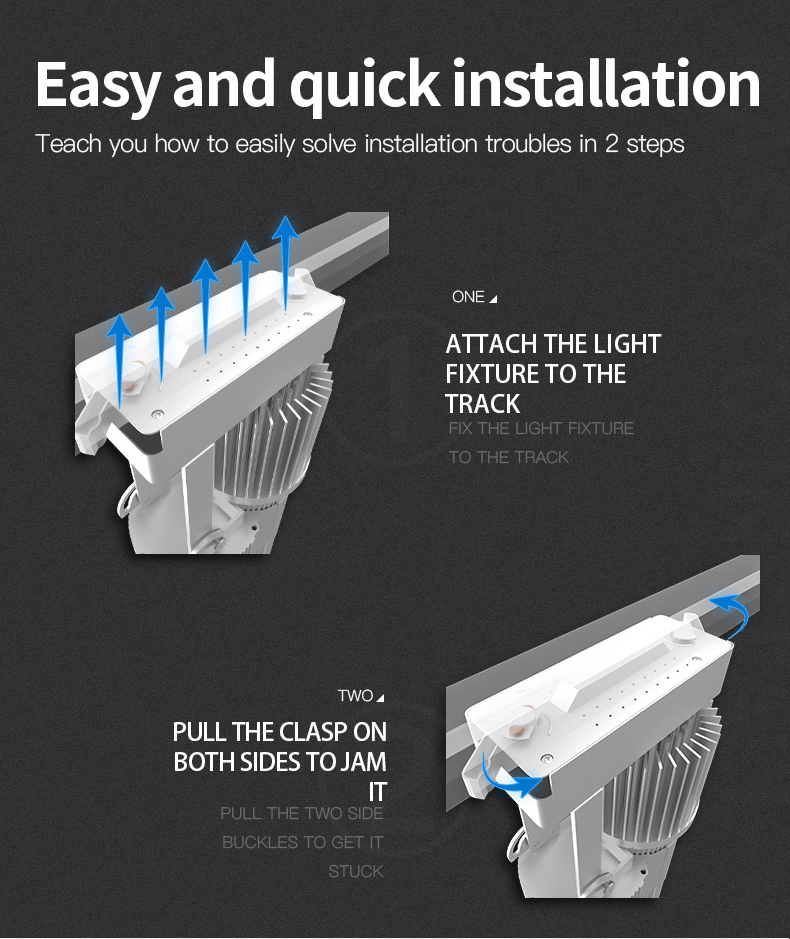 Easy and quick installation

Teach you how to easily solve installation troubles in 2 steps

ONE

ATTACH THE LIGHT FIXTURE TO THE TRACK

FIX THE LIGHT FIXTURE TO THE TRACK

TWO

PULL THE CLASP ON BOTH SIDES TO JAM IT

PULL THE TWO SIDE BUCKLES TO GET IT STUCK